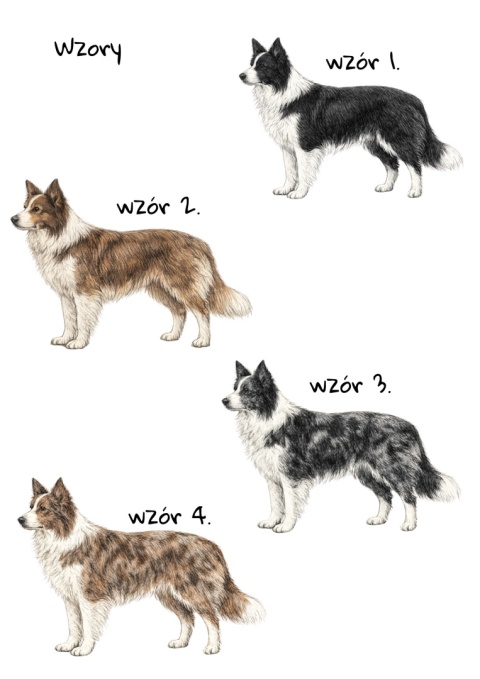 Wzory

wzór 1.

wzór 2.

wzór 3.

wzór 4.